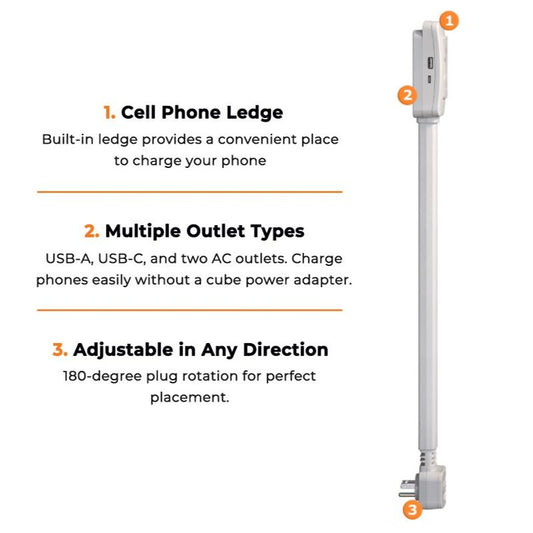 1. Cell Phone Ledge
Built-in ledge provides a convenient place to charge your phone

2. Multiple Outlet Types
USB-A, USB-C, and two AC outlets. Charge phones easily without a cube power adapter.

3. Adjustable in Any Direction
180-degree plug rotation for perfect placement.

1

2

3