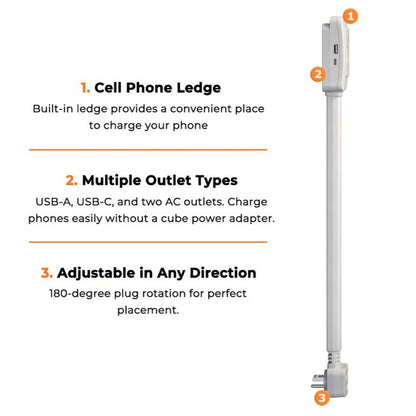 1. Cell Phone Ledge

Built-in ledge provides a convenient place to charge your phone

2. Multiple Outlet Types

USB-A, USB-C, and two AC outlets. Charge phones easily without a cube power adapter.

3. Adjustable in Any Direction

180-degree plug rotation for perfect placement.

1

2

3