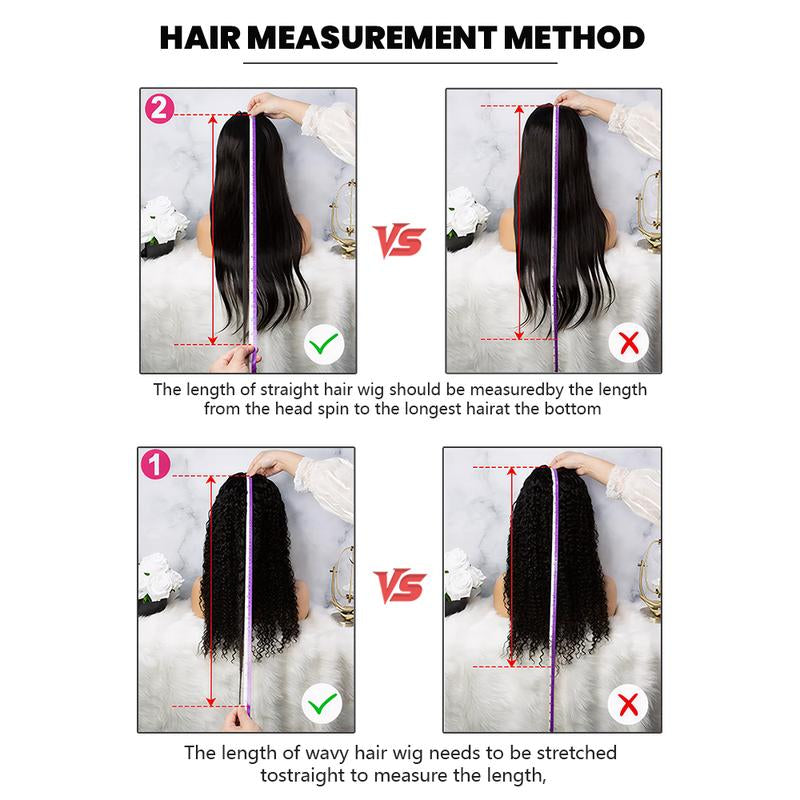 HAIR MEASUREMENT METHOD

2

VS

The length of straight hair wig should be measuredby the length from the head spin to the longest hairat the bottom

1

VS

The length of wavy hair wig needs to be stretched tostraight to measure the length,