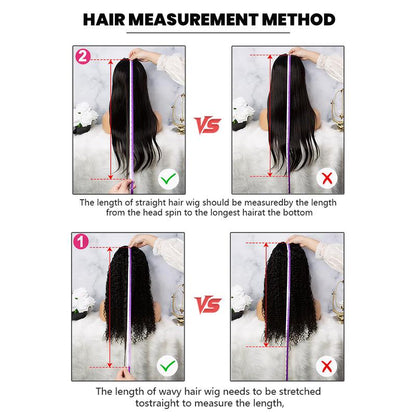 HAIR MEASUREMENT METHOD

2

VS

The length of straight hair wig should be measuredby the length from the head spin to the longest hairat the bottom

1

VS

The length of wavy hair wig needs to be stretched tostraight to measure the length,