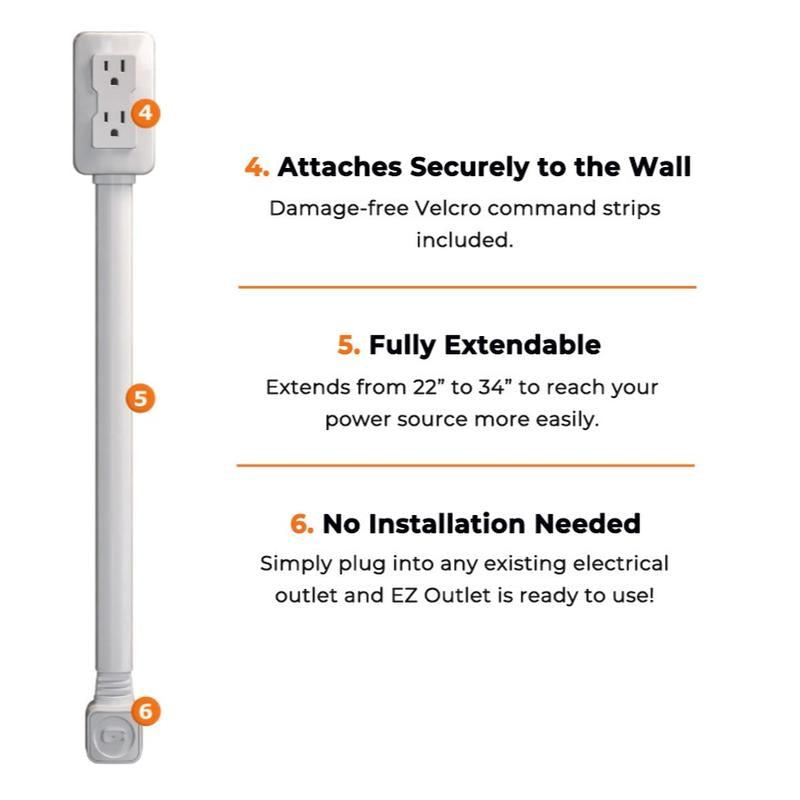 4

5

6

4. Attaches Securely to the Wall
Damage-free Velcro command strips included.

5. Fully Extendable
Extends from 22” to 34” to reach your power source more easily.

6. No Installation Needed
Simply plug into any existing electrical outlet and EZ Outlet is ready to use!